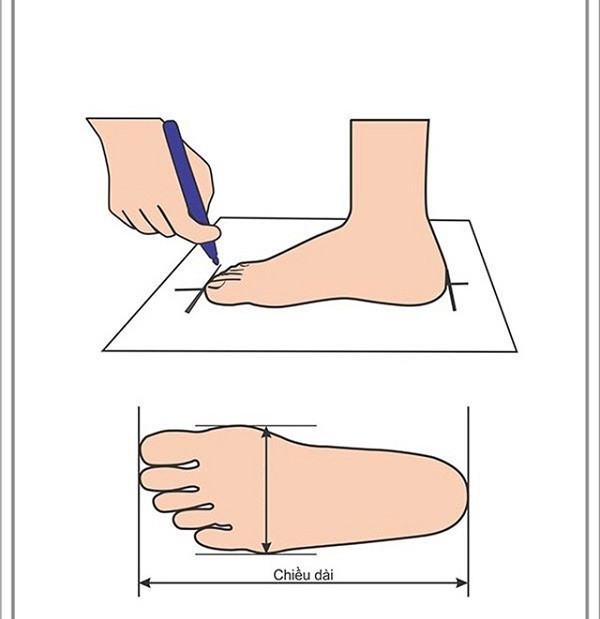 Chiều dài